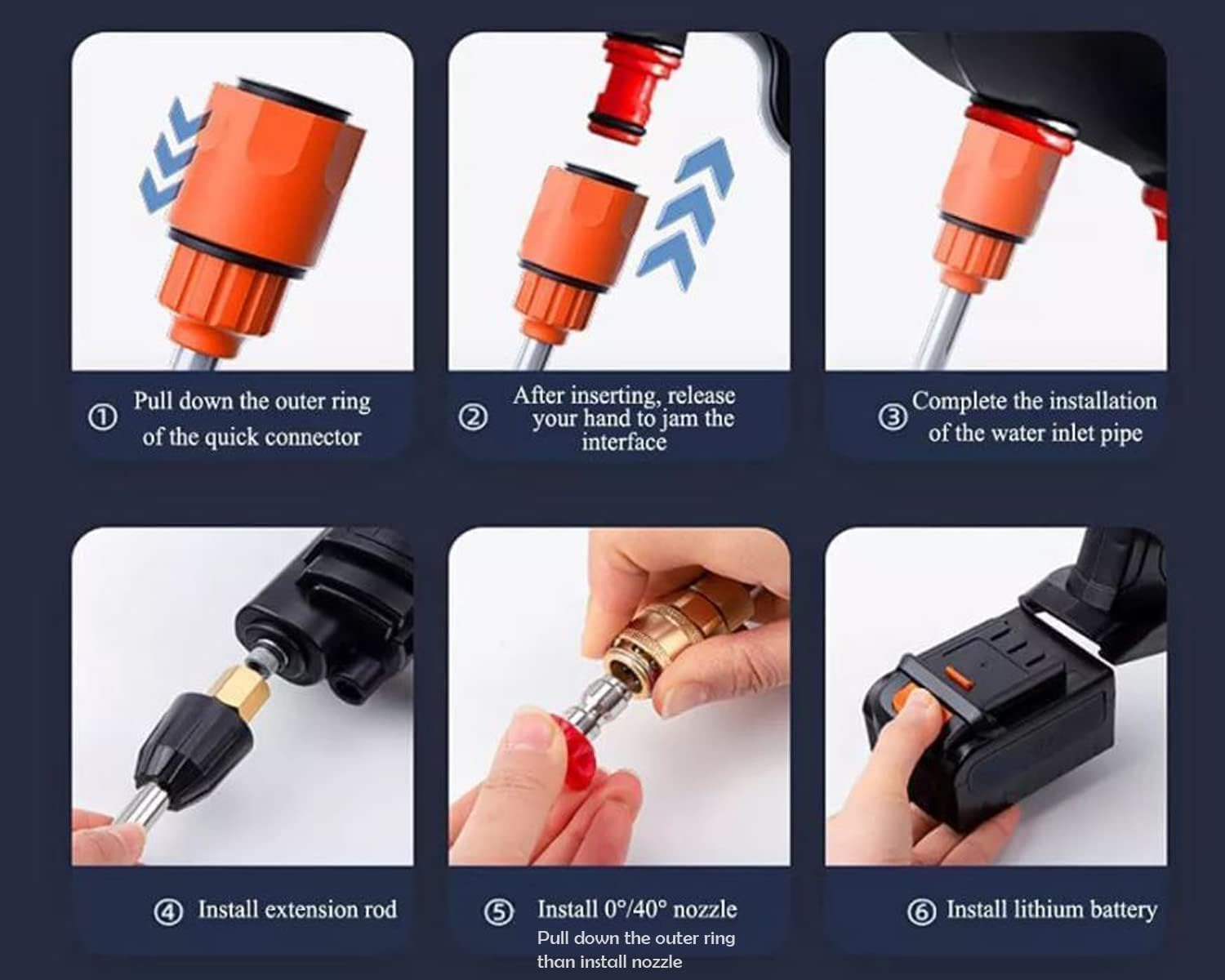 ① Pull down the outer ring of the quick connector

② After inserting, release your hand to jam the interface

③ Complete the installation of the water inlet pipe

④ Install extension rod

⑤ Install 0°/40° nozzle
Pull down the outer ring than install nozzle

⑥ Install lithium battery