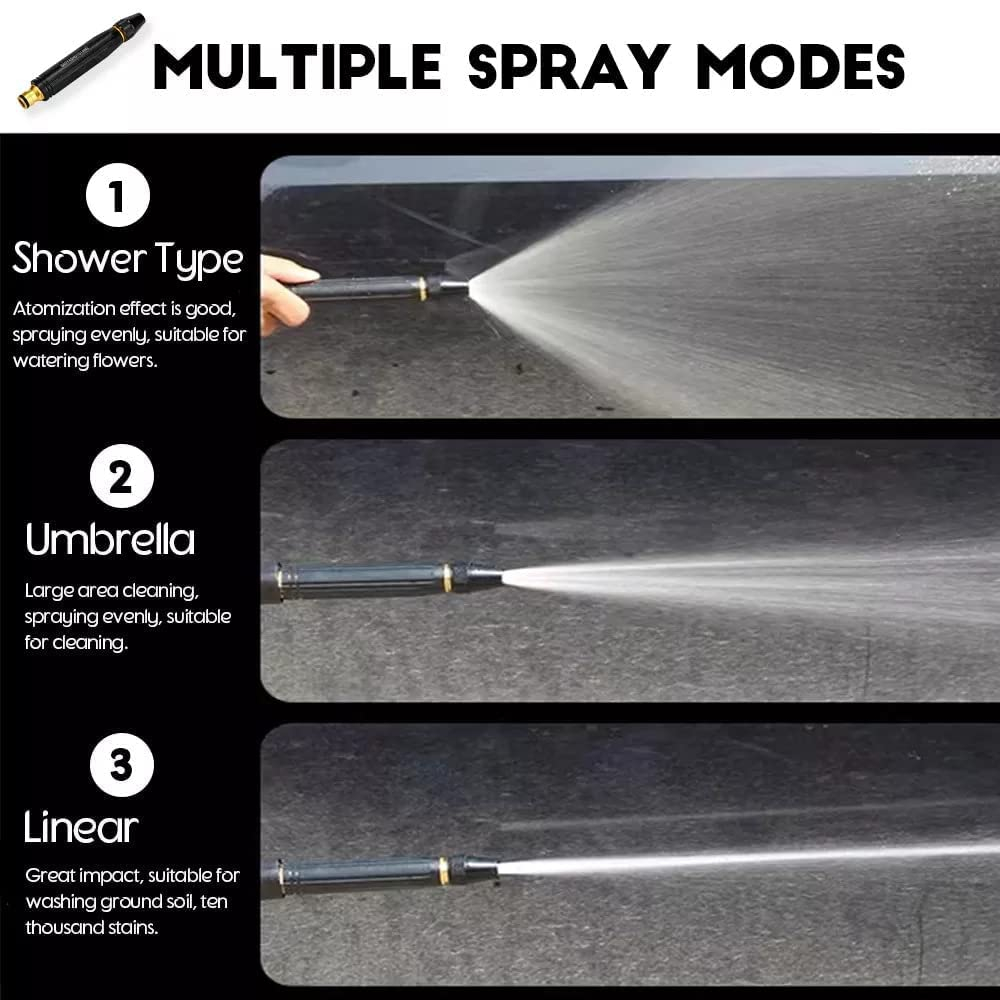 MULTIPLE SPRAY MODES

1

Shower Type

Atomization effect is good, spraying evenly, suitable for watering flowers.

2

Umbrella

Large area cleaning, spraying evenly, suitable for cleaning.

3

Linear

Great impact, suitable for washing ground soil, ten thousand stains.